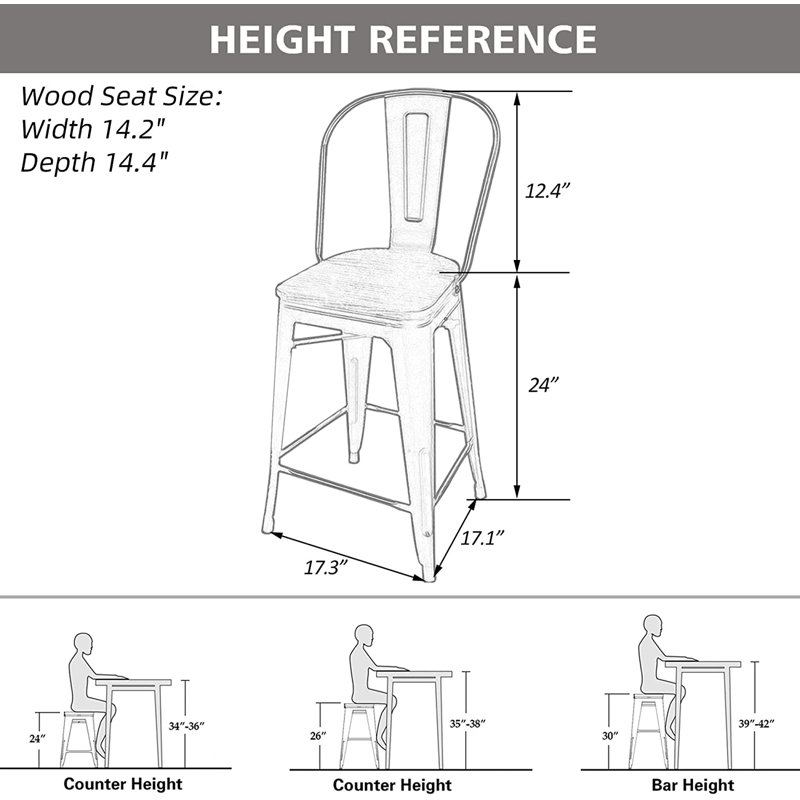 HEIGHT REFERENCE

Wood Seat Size:
Width 14.2"
Depth 14.4"

12.4”

24”

17.1”

17.3”

24”

34”-36”

Counter Height

26”

35”-38”

Counter Height

30”

39”-42”

Bar Height